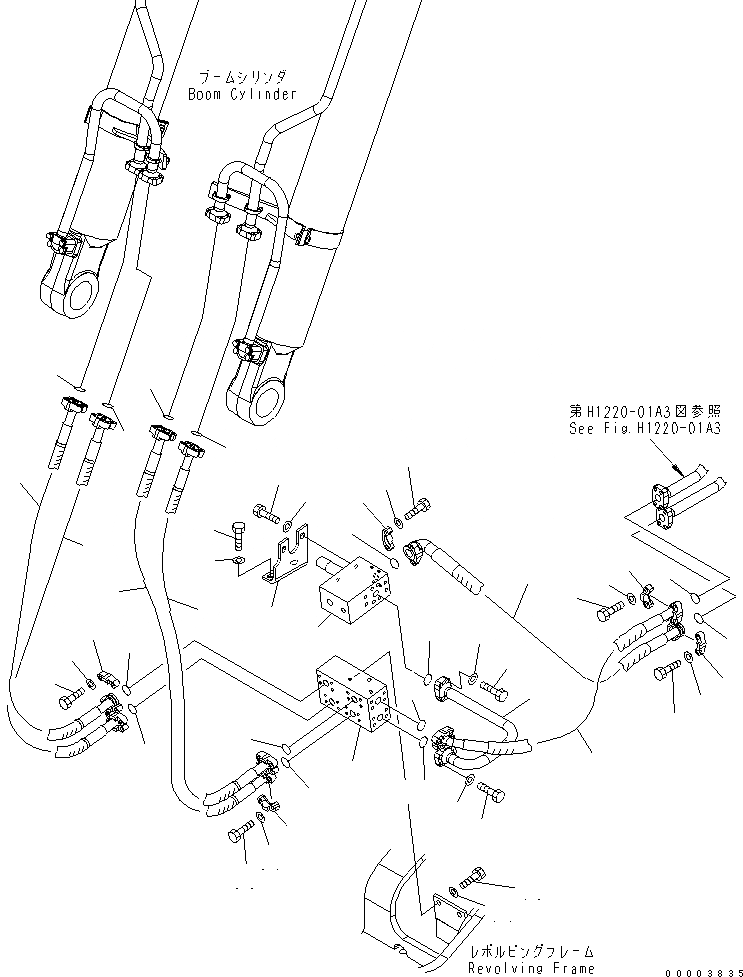 ブームシリンダ
Boom Cylinder

第H1220-01A3図参照
See Fig.H1220-01A3

レボルビングフレーム
Revolving Frame

00003835