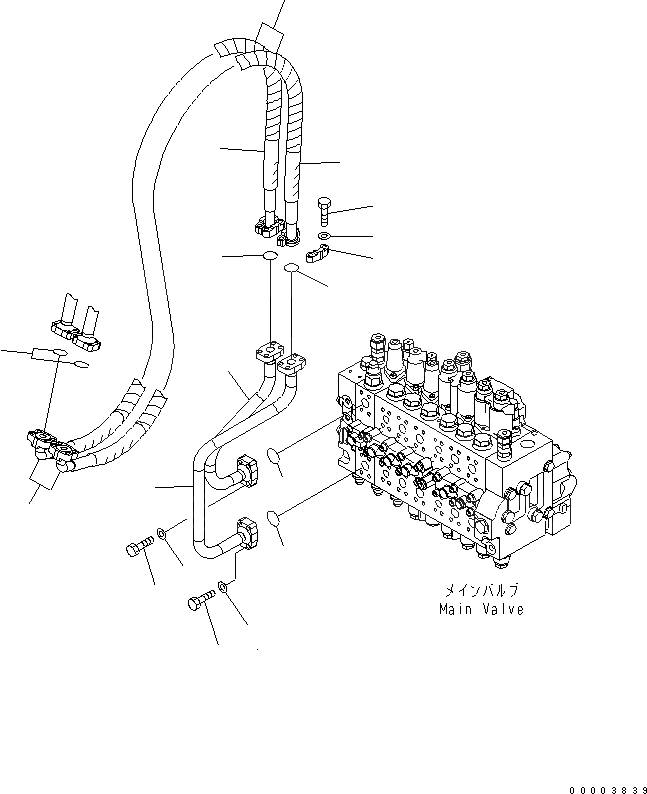 メインバルブ
Main Valve

00003839