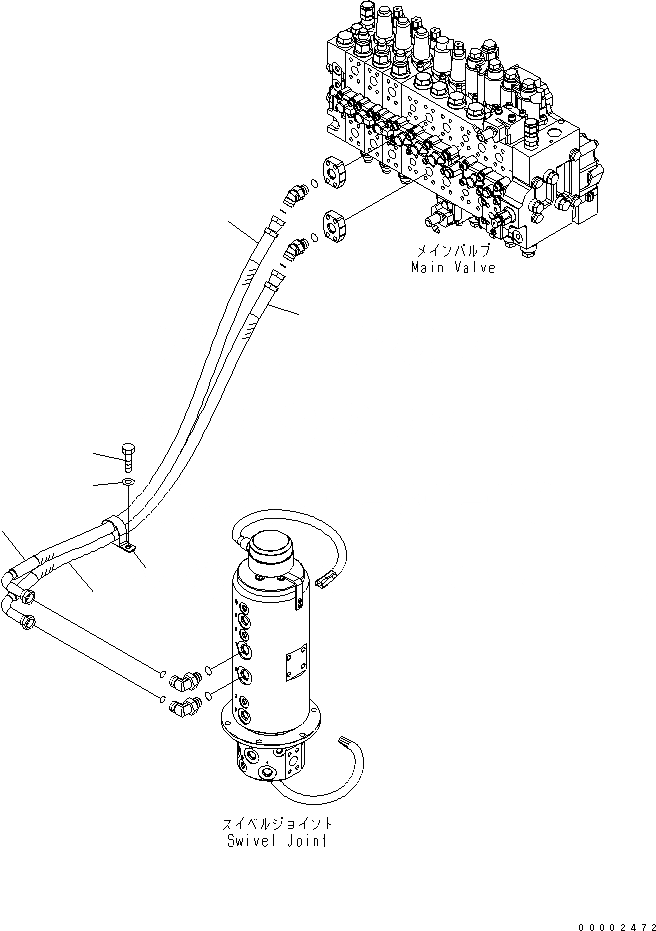 メインバルブ
Main Valve

スイベルジョイント
Swivel Joint

00002472