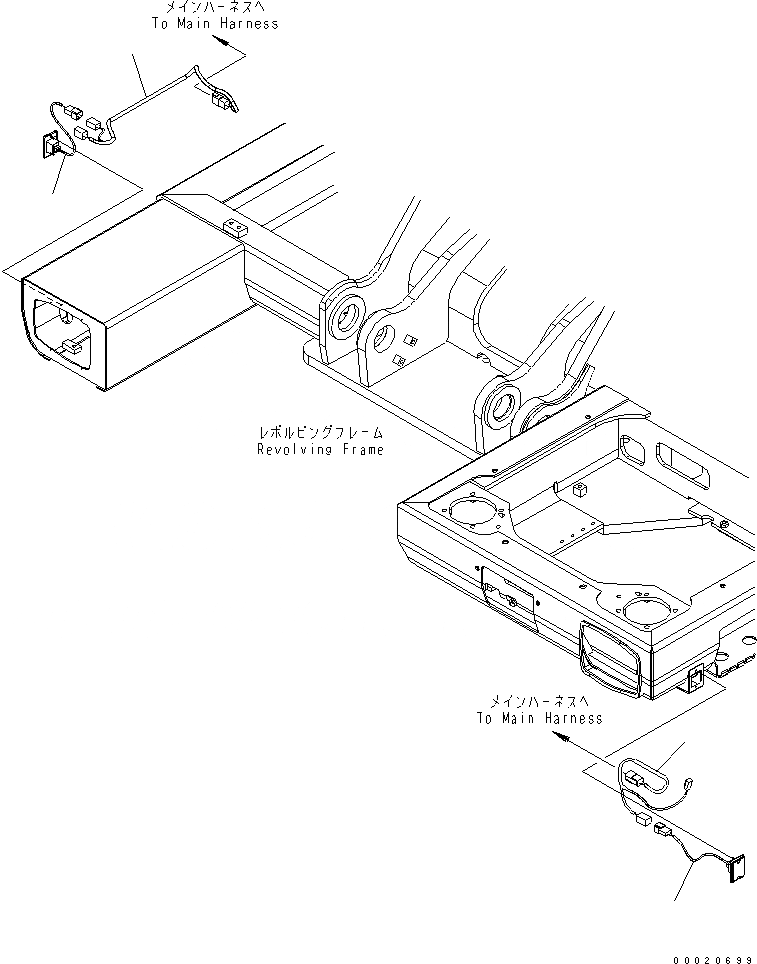 メインハーネスへ
To Main Harness

レボルビングフレーム
Revolving Frame

メインハーネスへ
To Main Harness

00020699