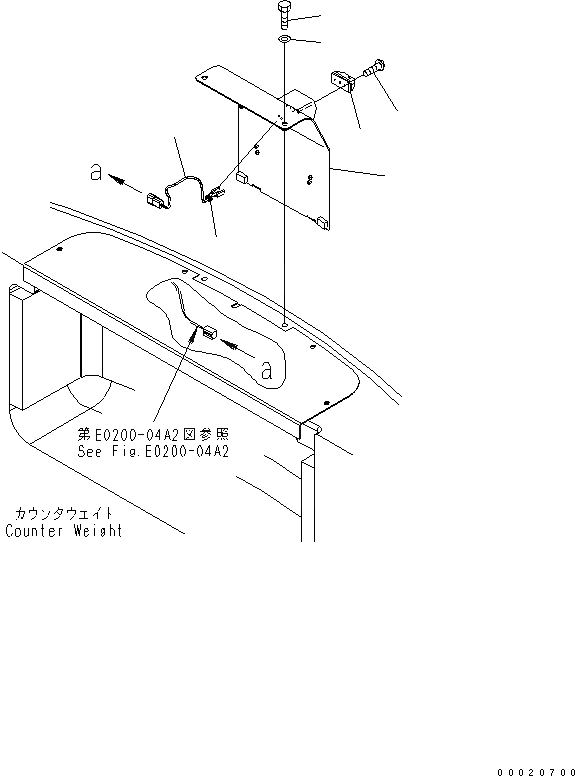 a

a

第E0200-04A2図参照
See Fig.E0200-04A2

カウンタウェイト
Counter Weight

00020700