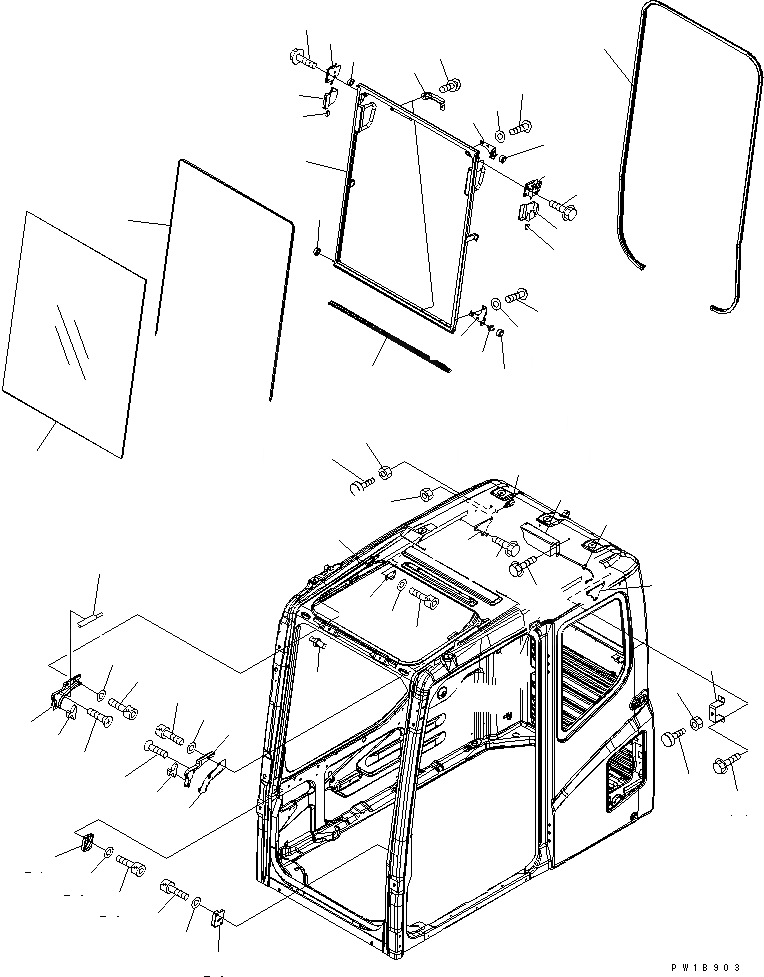 PW18903