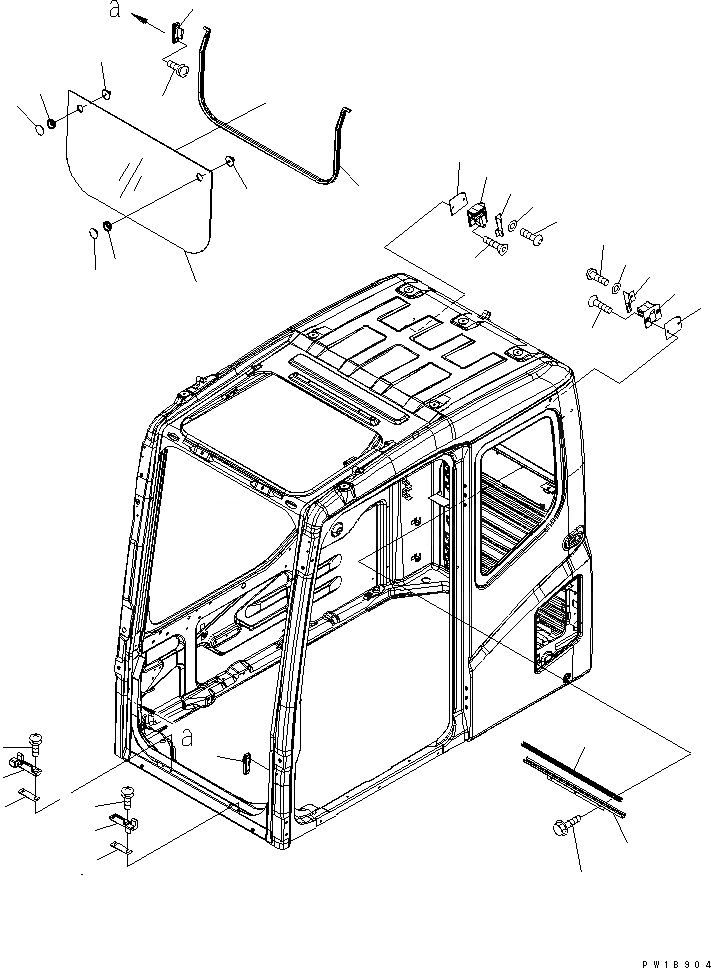 a

a

PW18904