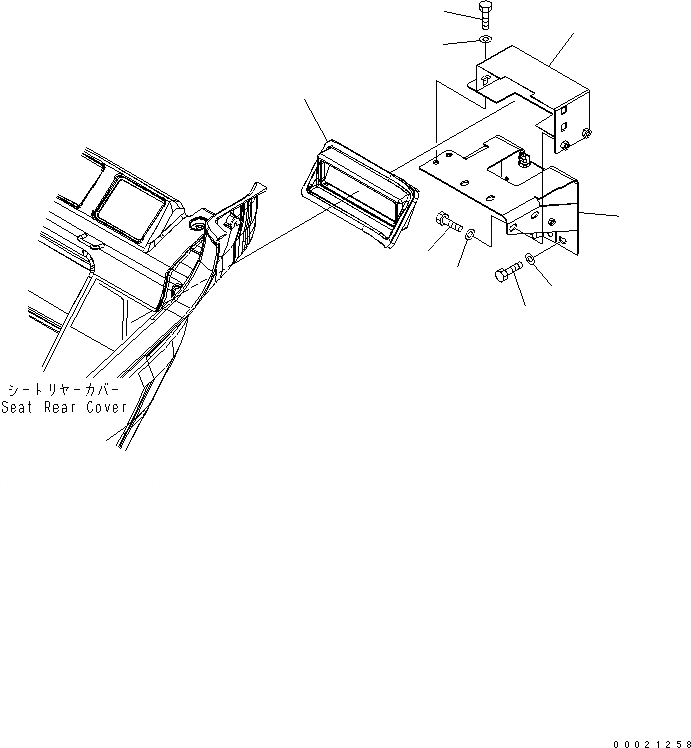 シートリヤーカバー
Seat Rear Cover

00021258