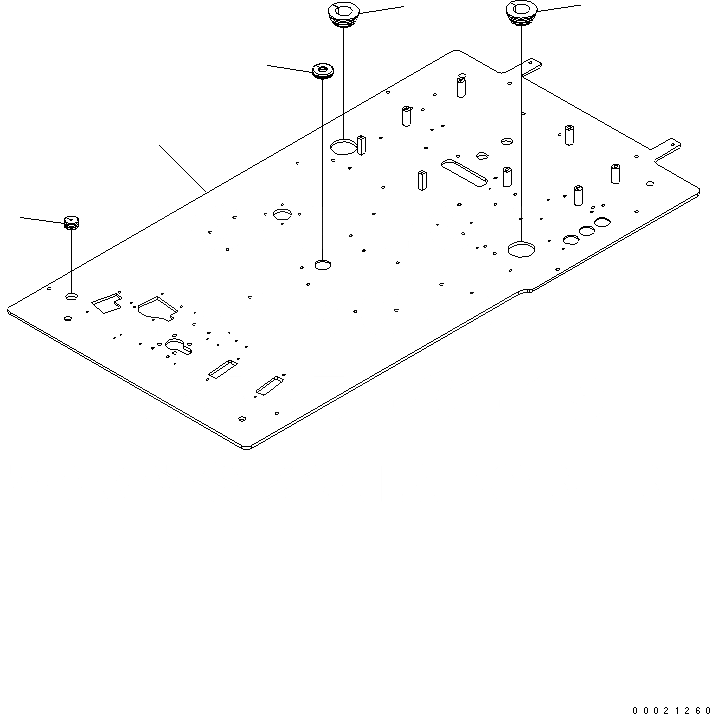 00021260