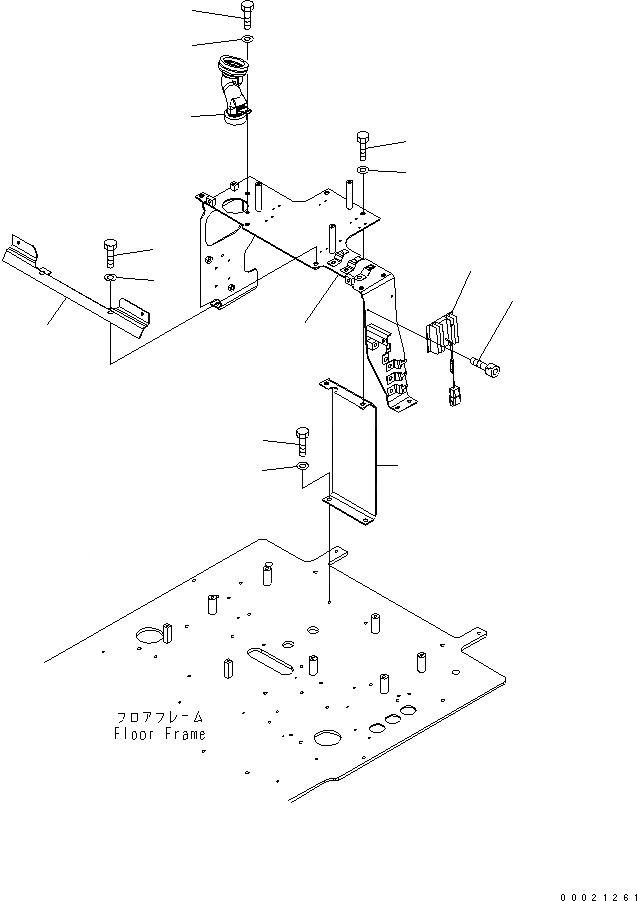 フロアフレーム
Floor Frame

00021261