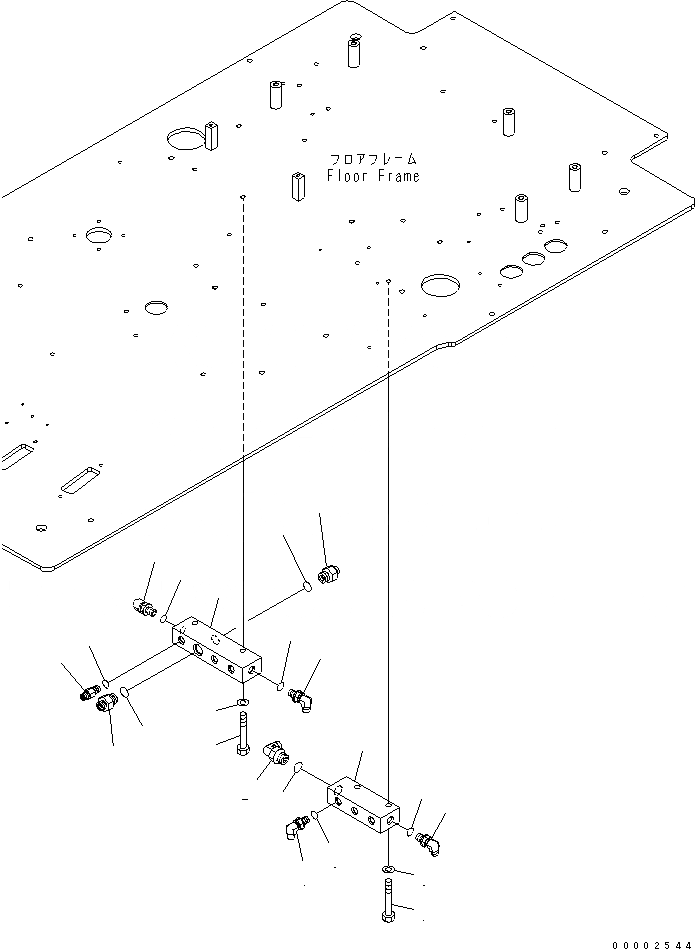 フロアフレーム
Floor Frame

00002544