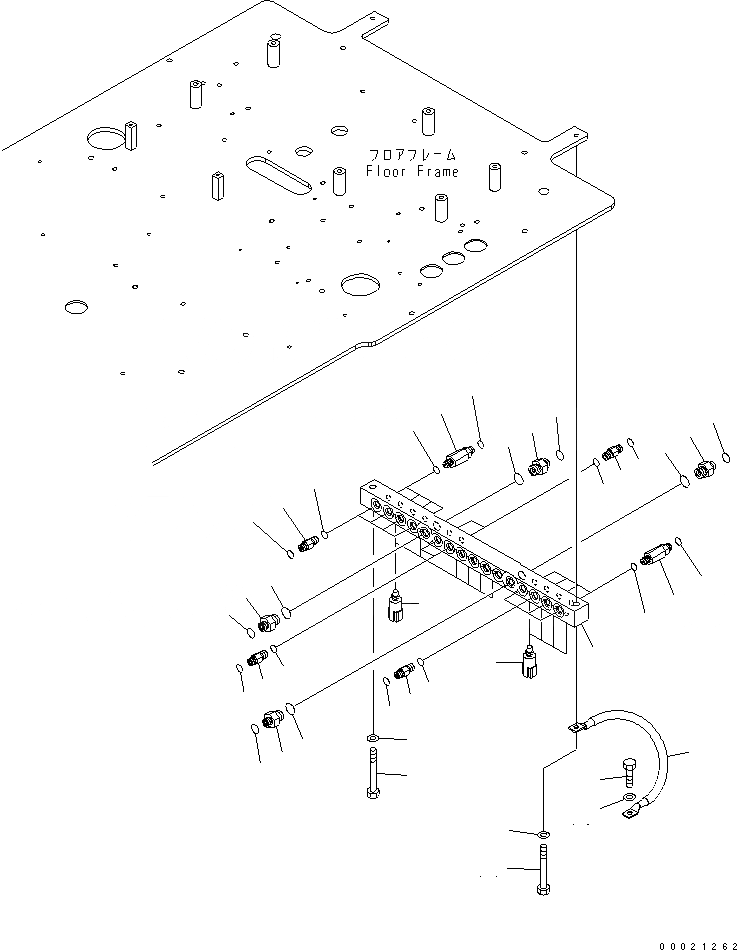 フロアフレーム
Floor Frame

00021262