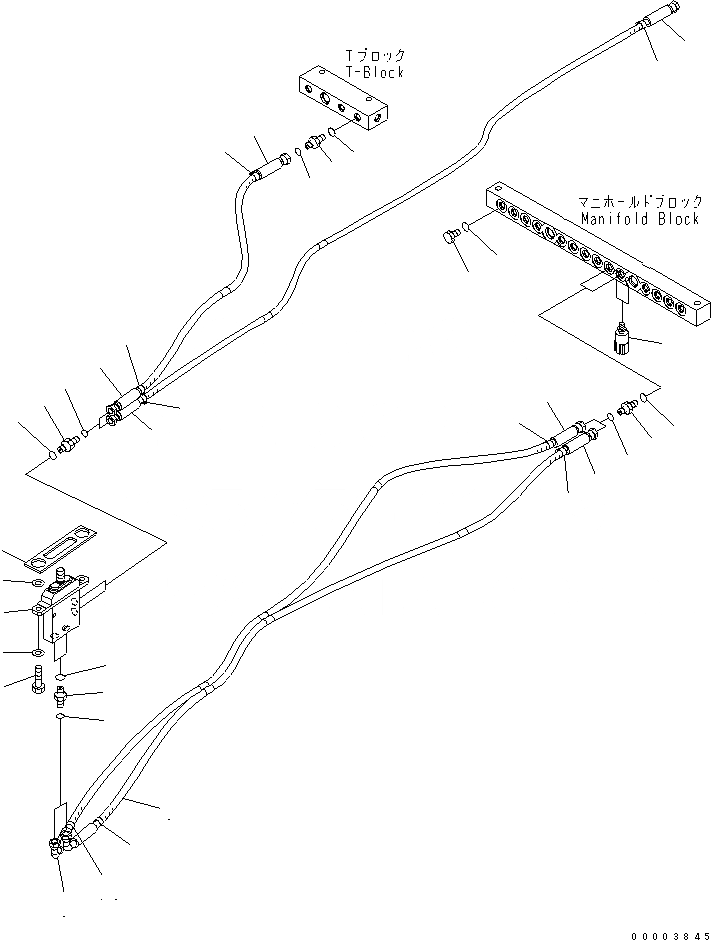 Tブロック
T-Block

マニホールドブロック
Manifold Block

00003845