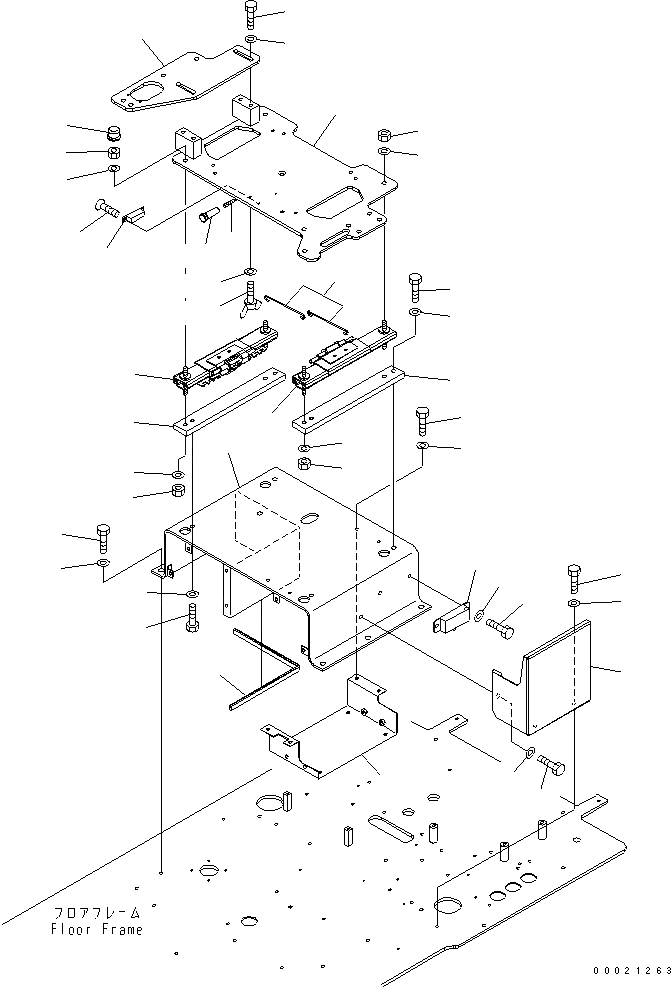 フロアフレーム
Floor Frame

00021263