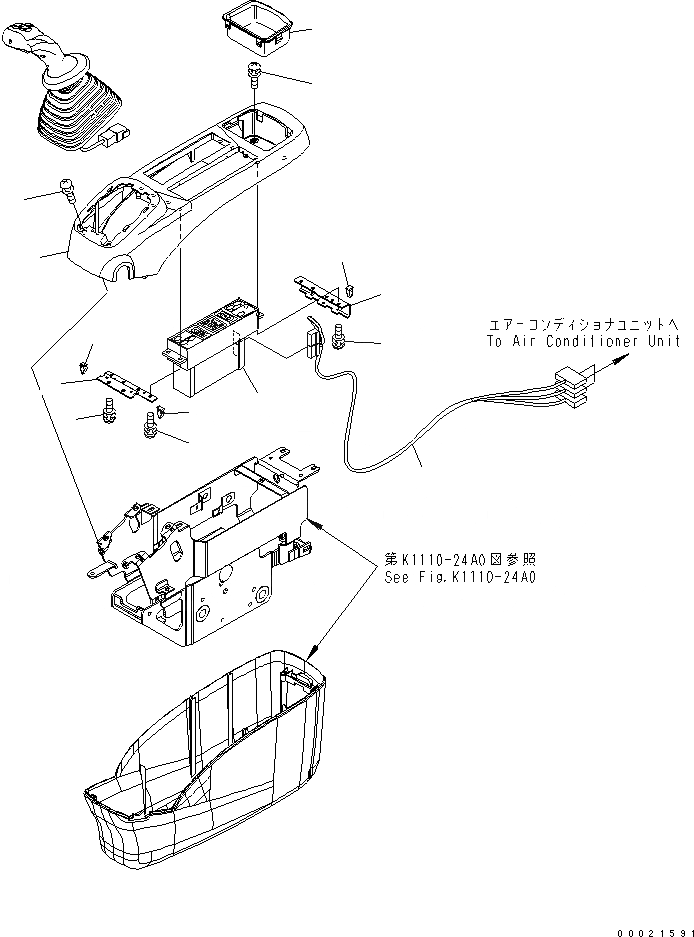 エアーコンディショナユニットへ
To Air Conditioner Unit

第K1110-24A0図参照
See Fig.K1110-24A0

00021591