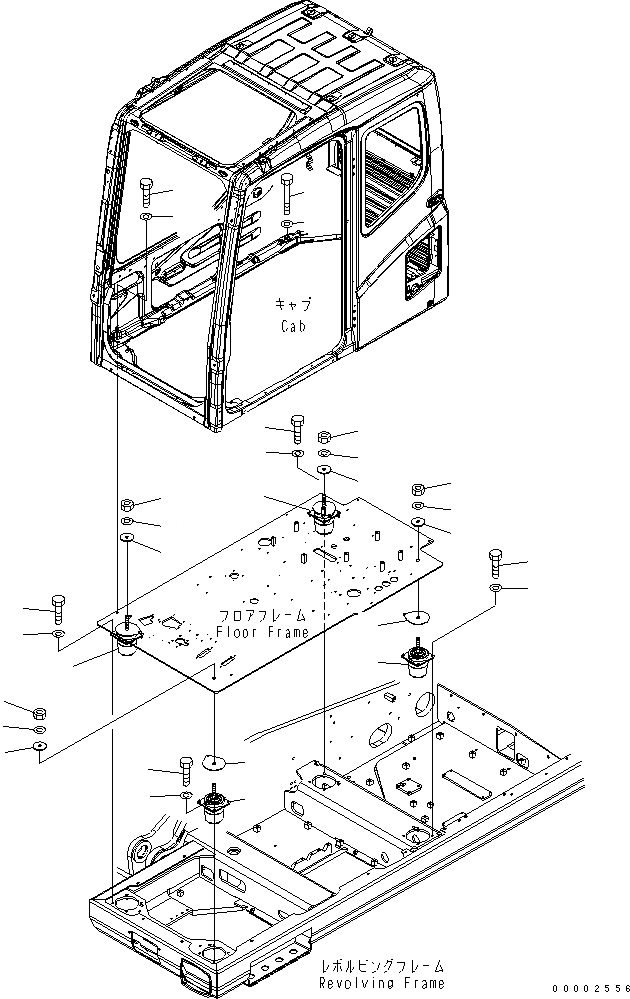 キャブ
Cab

フロアフレーム
Floor Frame

レボルビングフレーム
Revolving Frame

00002556