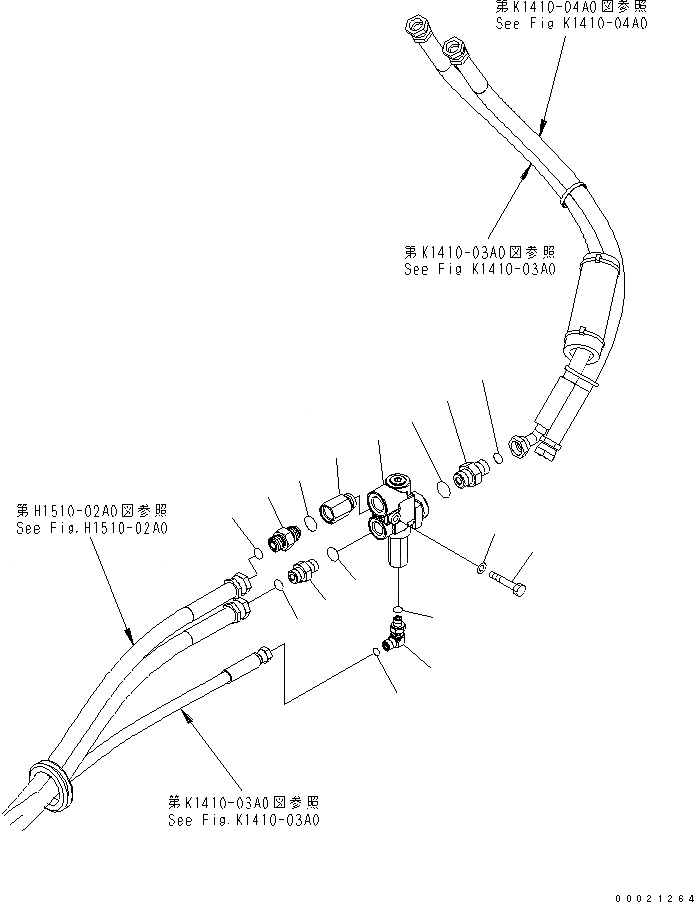 第K1410-04A0図参照
See Fig K1410-04A0

第K1410-03A0図参照
See Fig K1410-03A0

第H1510-02A0図参照
See Fig.H1510-02A0

第K1410-03A0図参照
See Fig.K1410-03A0

00021264