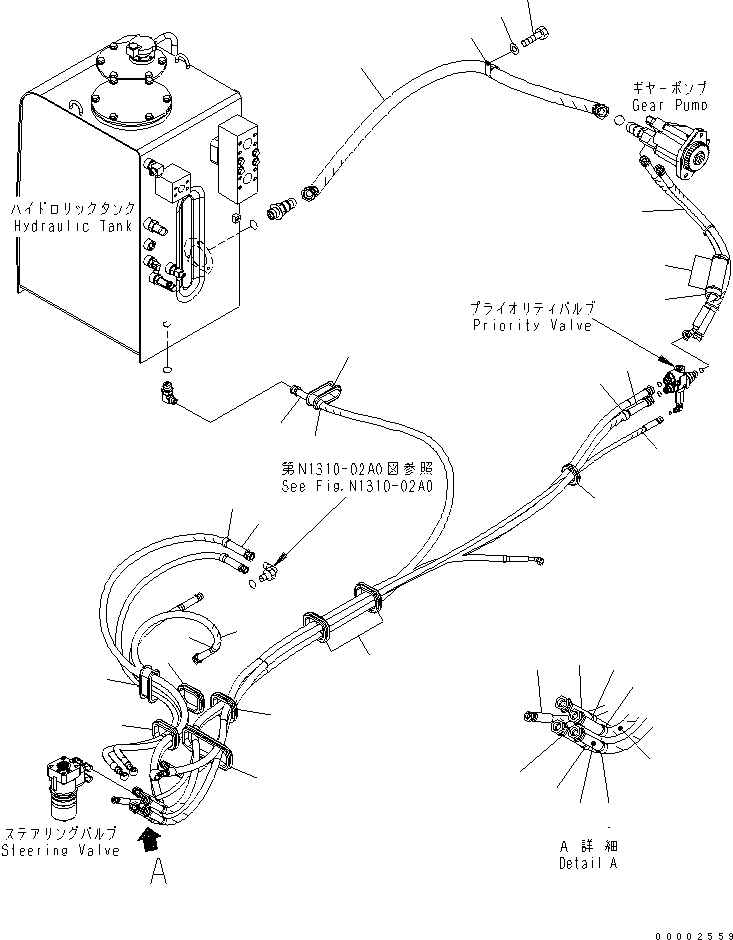 ギヤーポンプ
Gear Pump

ハイドロリックタンク
Hydraulic Tank

プライオリティバルブ
Priority Valve

第N1310-02A0図参照
See Fig.N1310-02A0

ステアリングバルブ
Steering Valve

A

A 詳細
Detail A

00002559