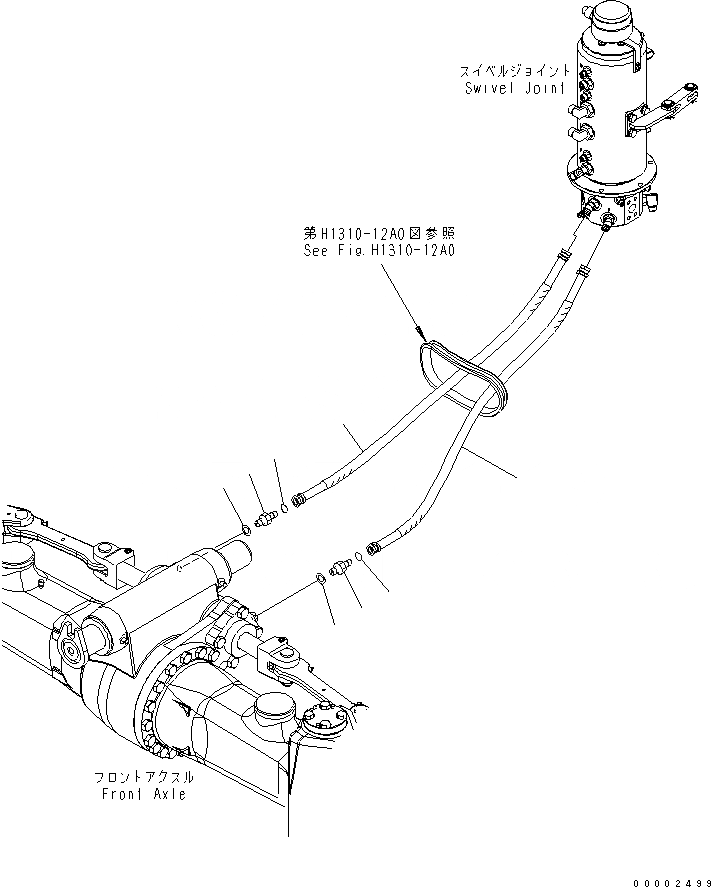 スイベルジョイント
Swivel Joint

第H1310-12A0図参照
See Fig.H1310-12A0

フロントアクスル
Front Axle

00002499