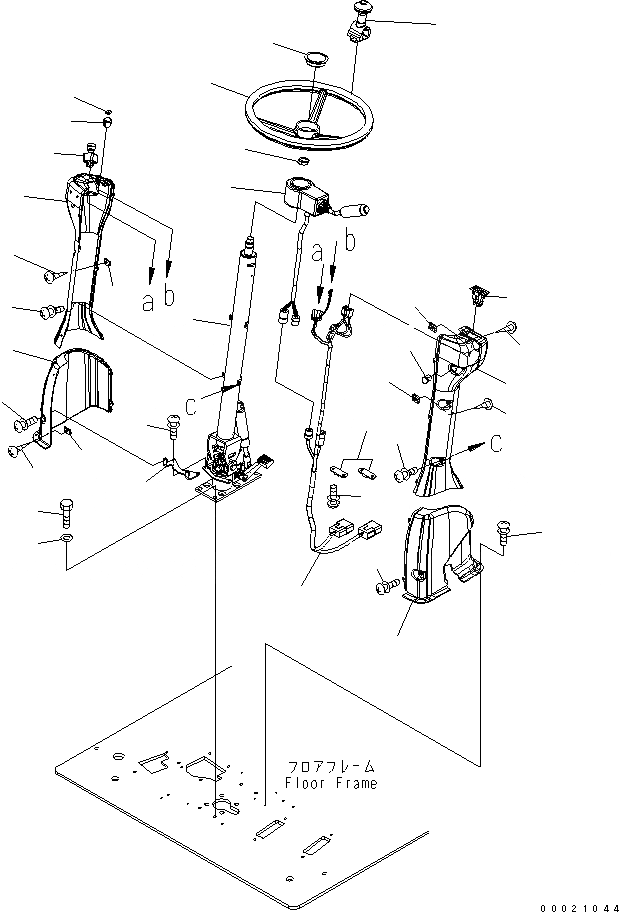 a b

a b

c

c

フロアフレーム
Floor Frame

00021044