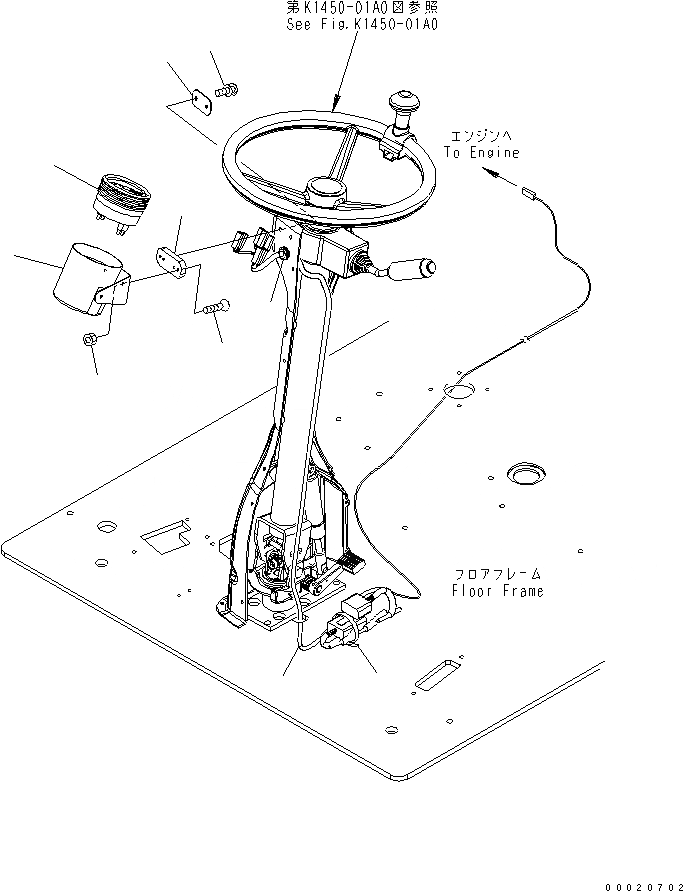 第K1450-01A0図参照
See Fig.K1450-01A0

エンジンへ
To Engine

フロアフレーム
Floor Frame

00020702