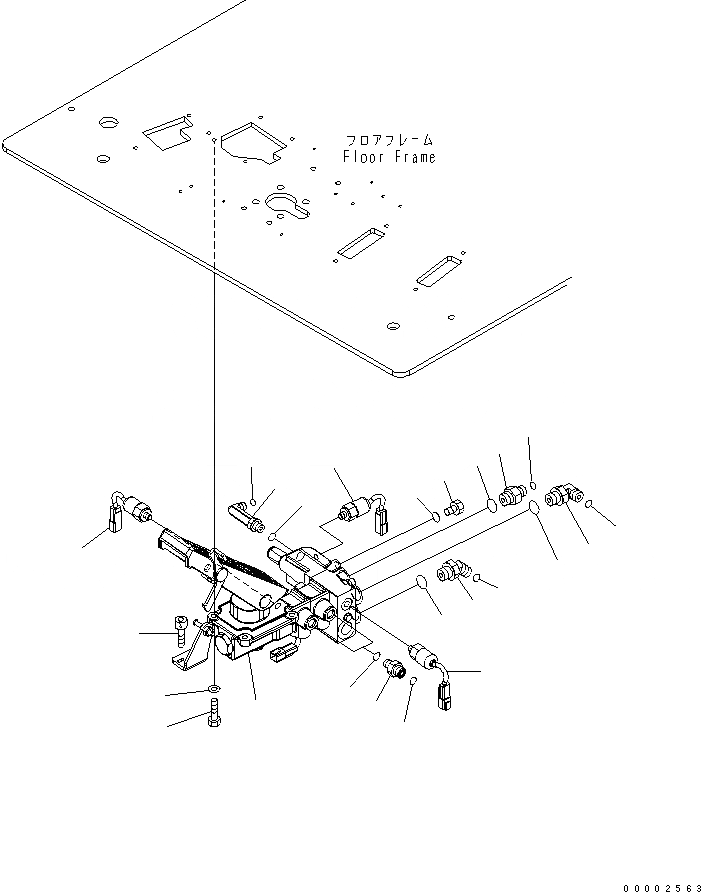 フロアフレーム
Floor Frame

00002563