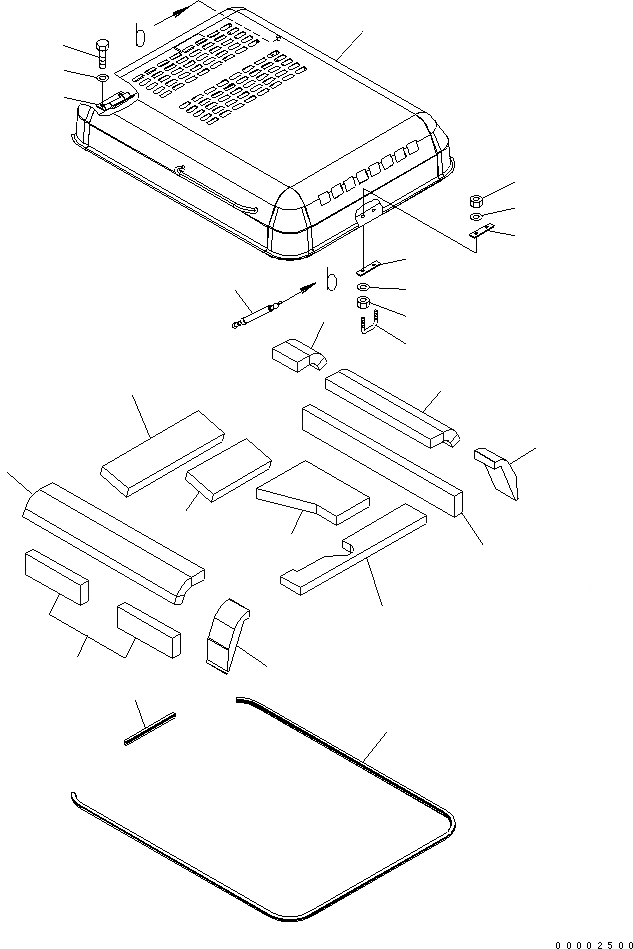 b

b

00002500