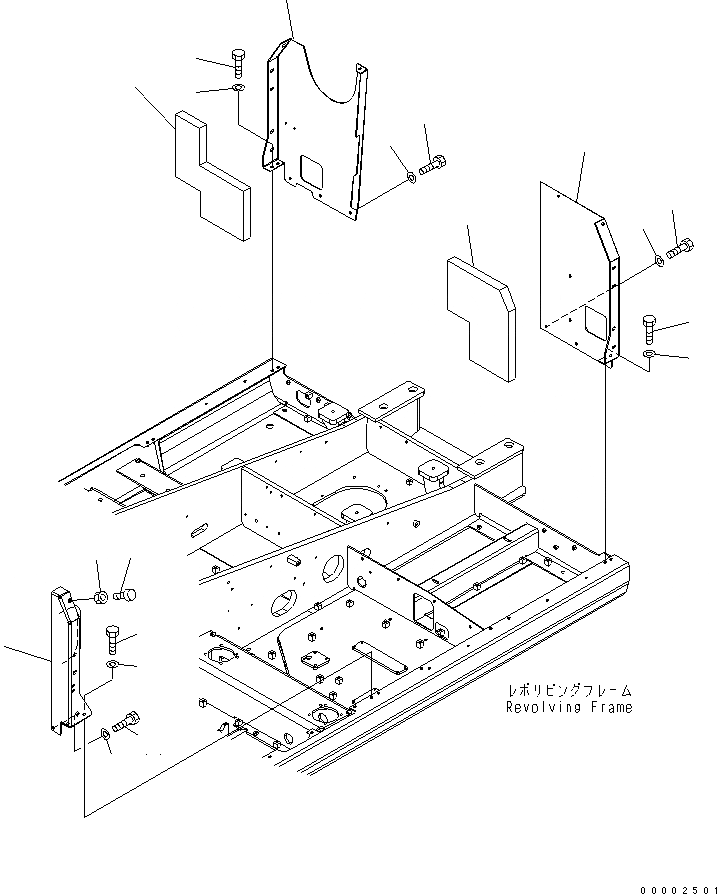 レボリビングフレーム
Revolving Frame

00002501