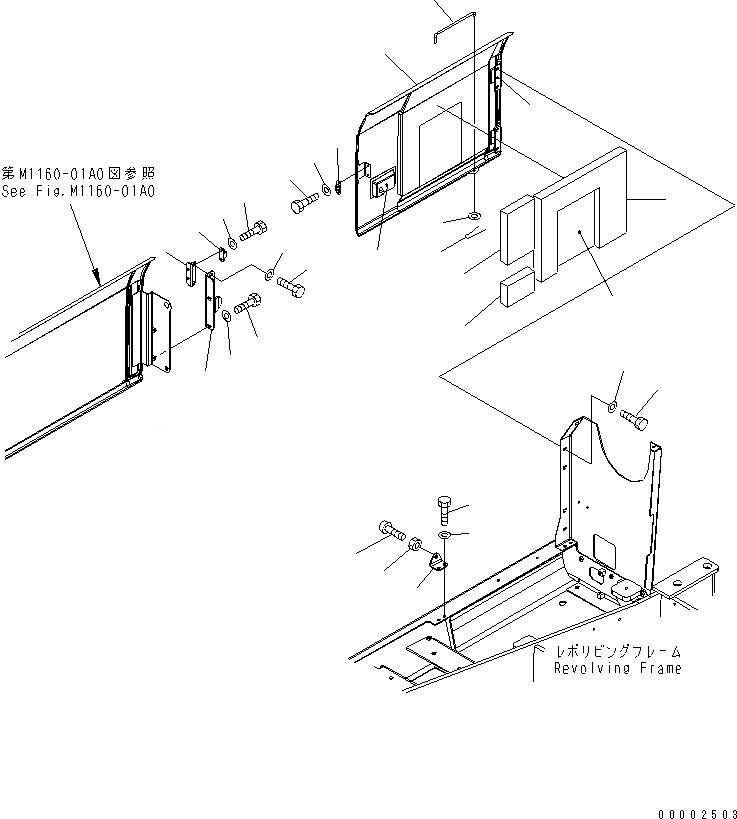 第M1160-01A0図参照
See Fig.M1160-01A0

レボリビングフレーム
Revolving Frame

00002503