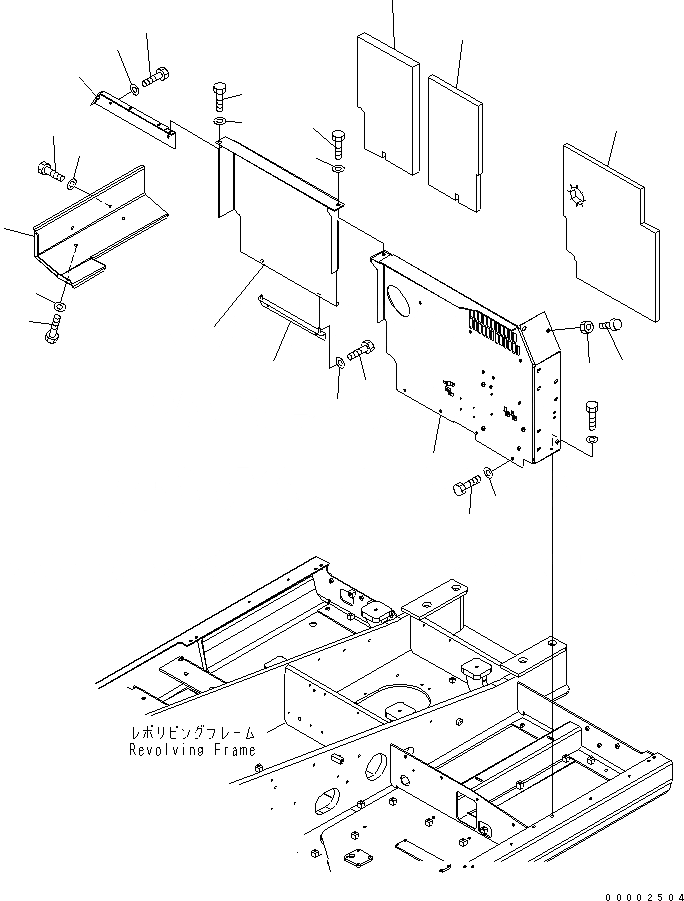 レボリビングフレーム
Revolving Frame

00002504