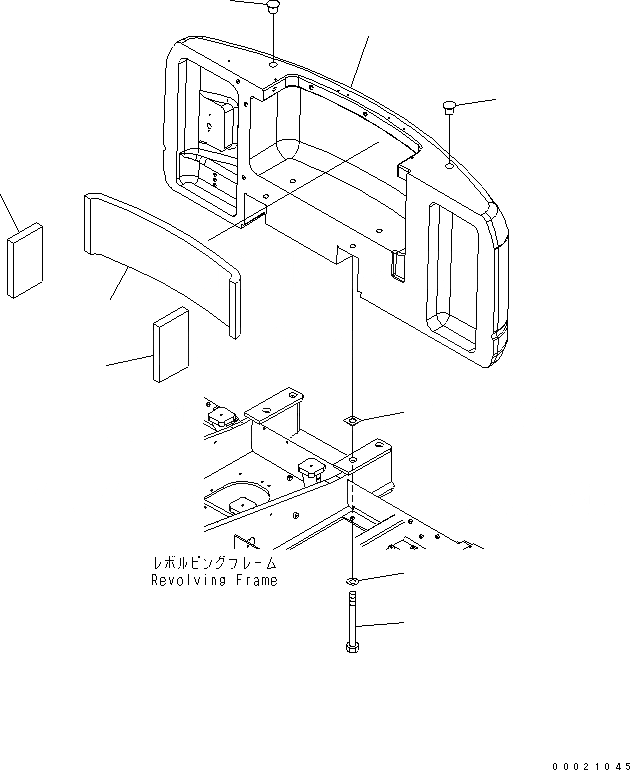 レボルビングフレーム
Revolving Frame

00021045