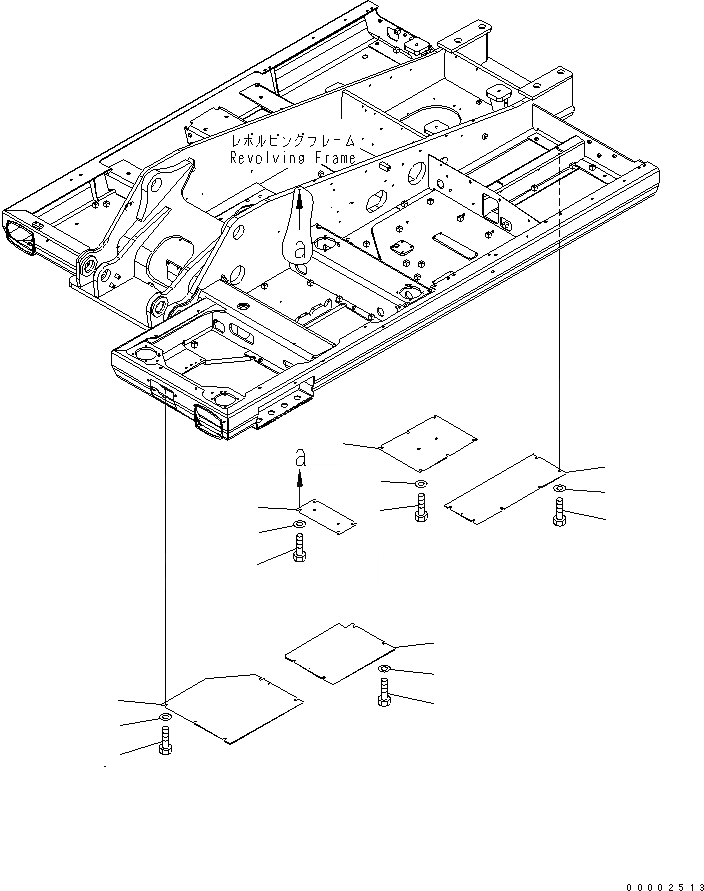 レボルビングフレーム
Revolving Frame

a

a

00002513