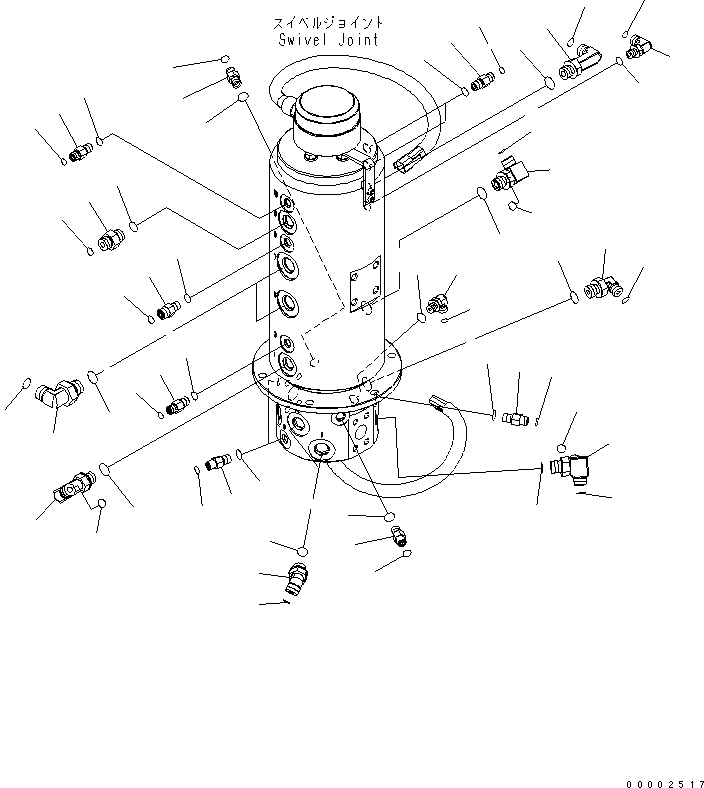 スイベルジョイント
Swivel Joint

00002517