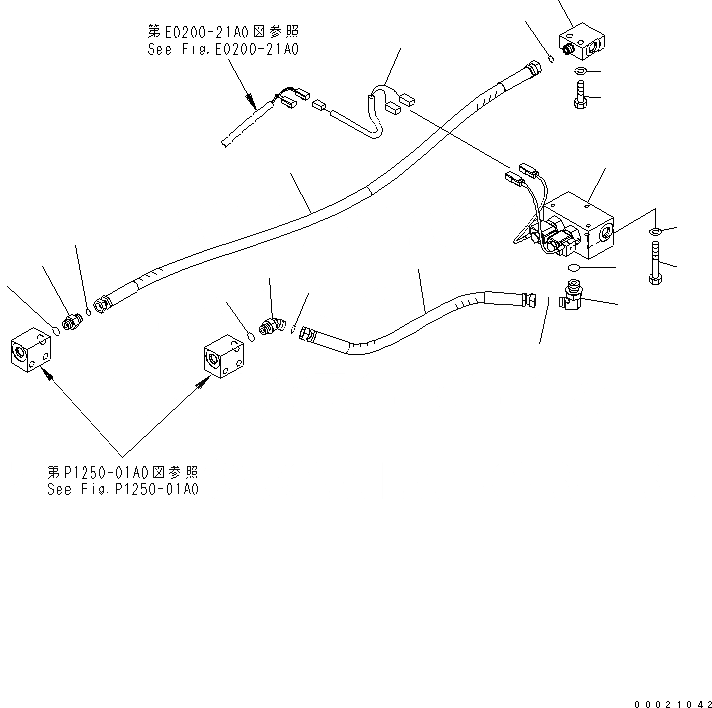 第E0200-21A0図参照
See Fig.E0200-21A0

第P1250-01A0図参照
See Fig.P1250-01A0

00021042