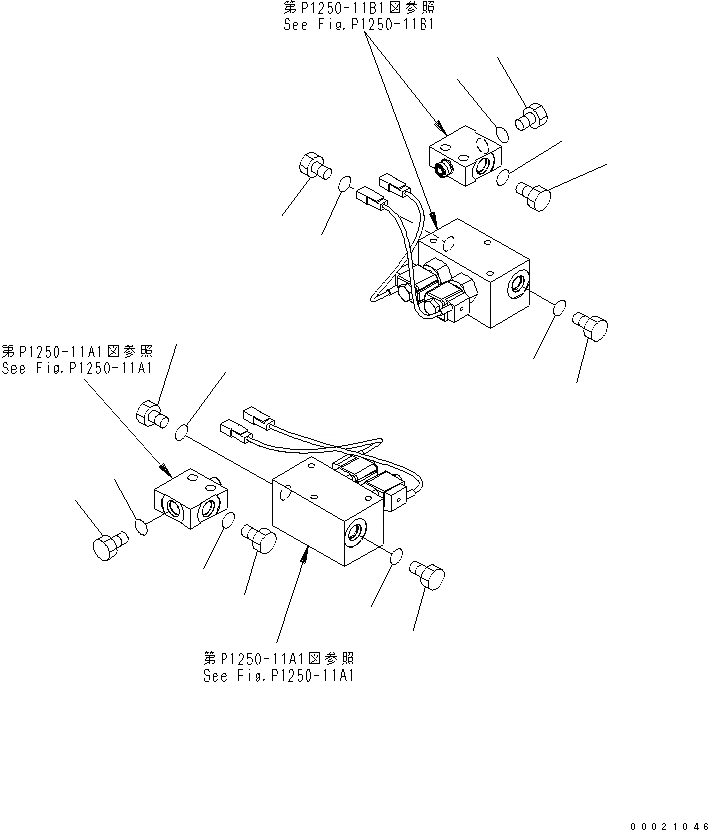 第P1250-11B1図参照
See Fig.P1250-11B1

第P1250-11A1図参照
See Fig.P1250-11A1

第P1250-11A1図参照
See Fig.P1250-11A1

00021046