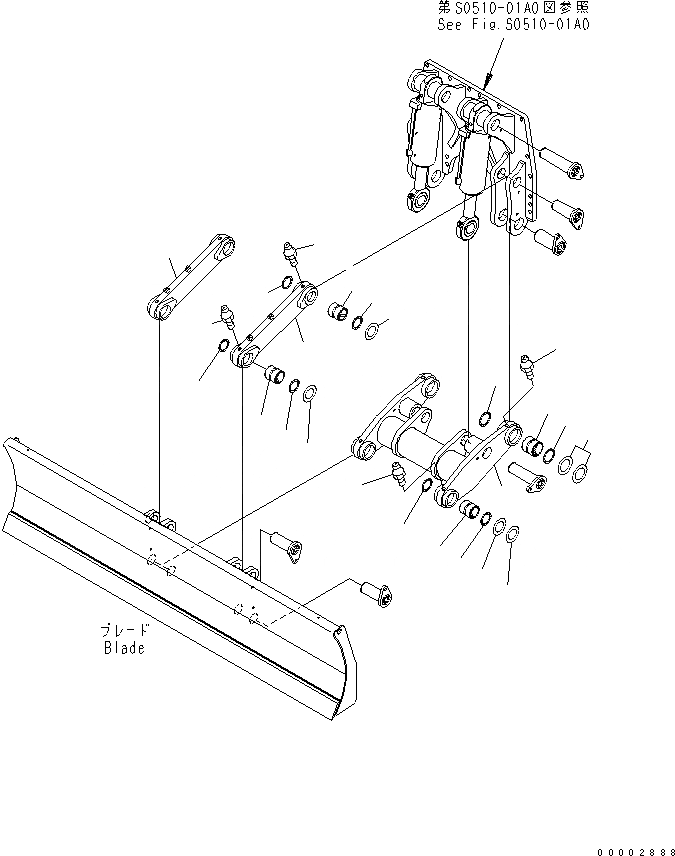 第S0510-01A0図参照
See Fig.S0510-01A0

ブレード
Blade

00002888