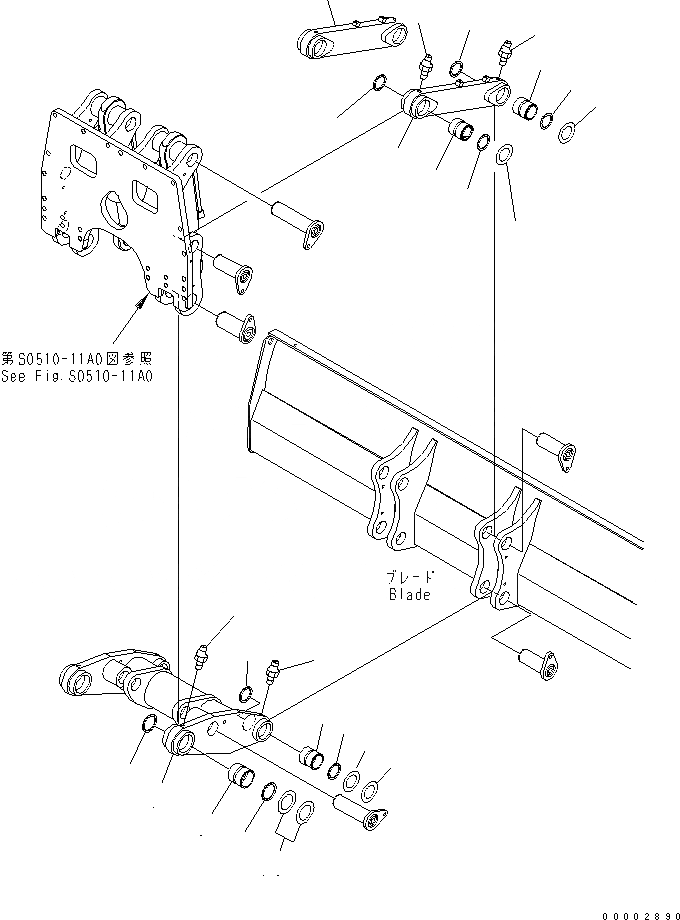 第S0510-11A0図参照
See Fig.S0510-11A0

ブレード
Blade

00002890