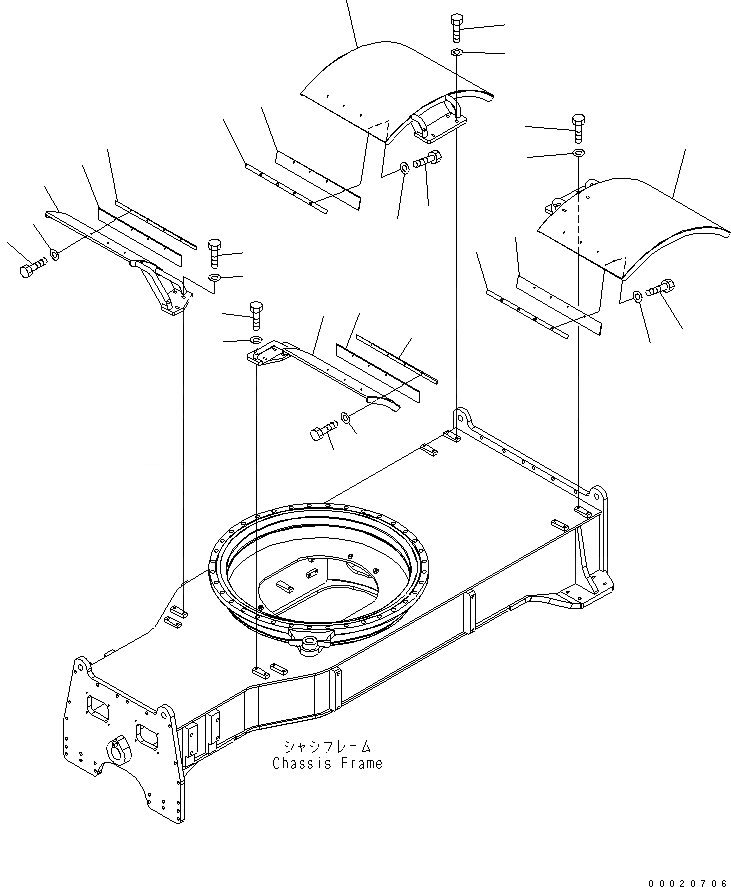 シャシフレーム
Chassis Frame

00020706