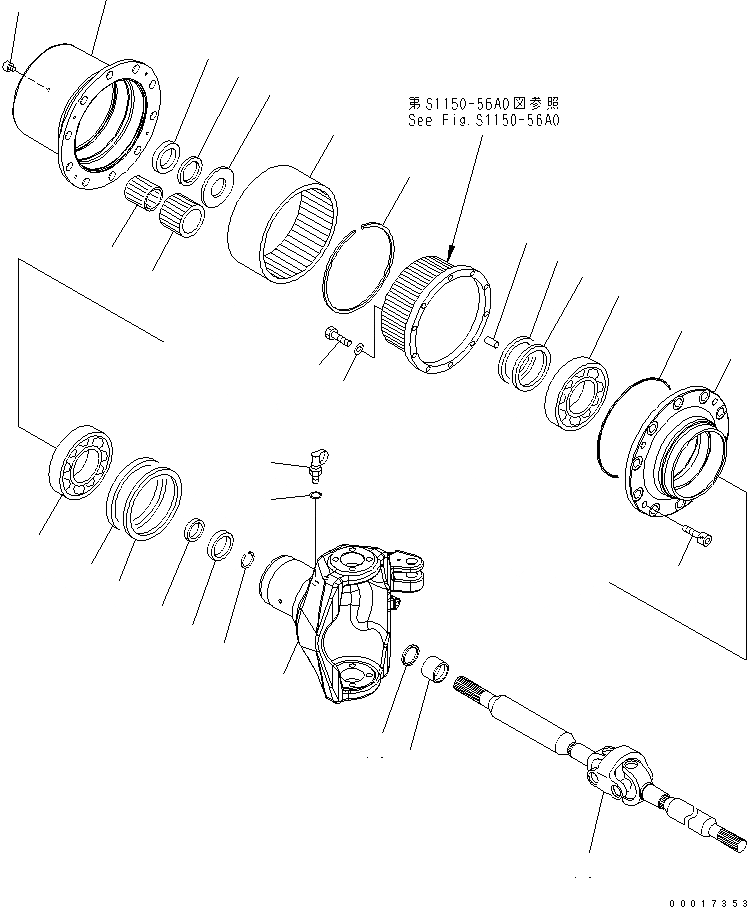 第S1150-56A0図参照
See Fig.S1150-56A0

00017353