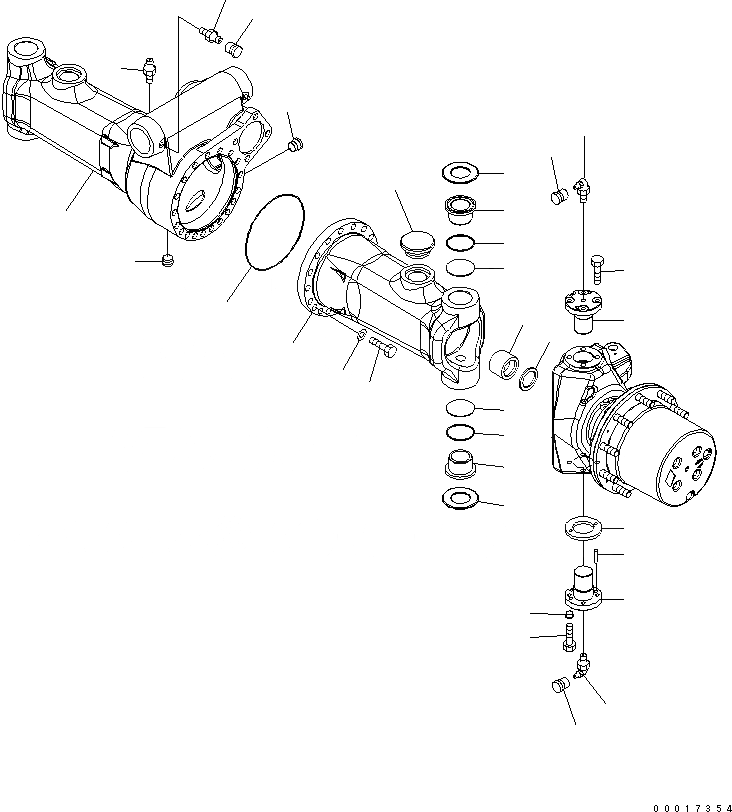 00017354