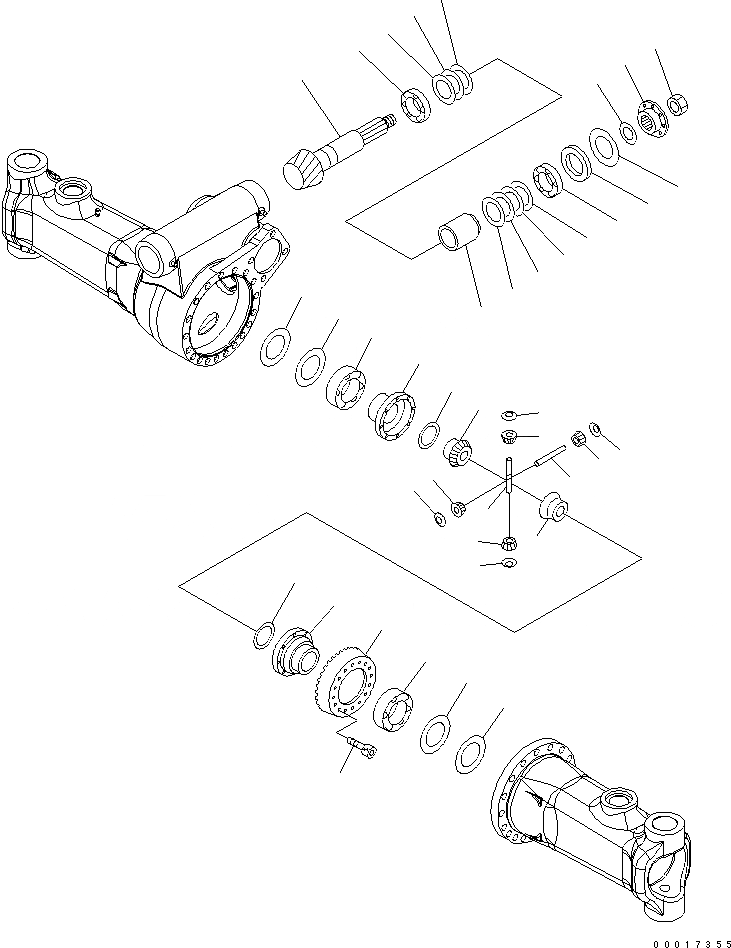 00017355