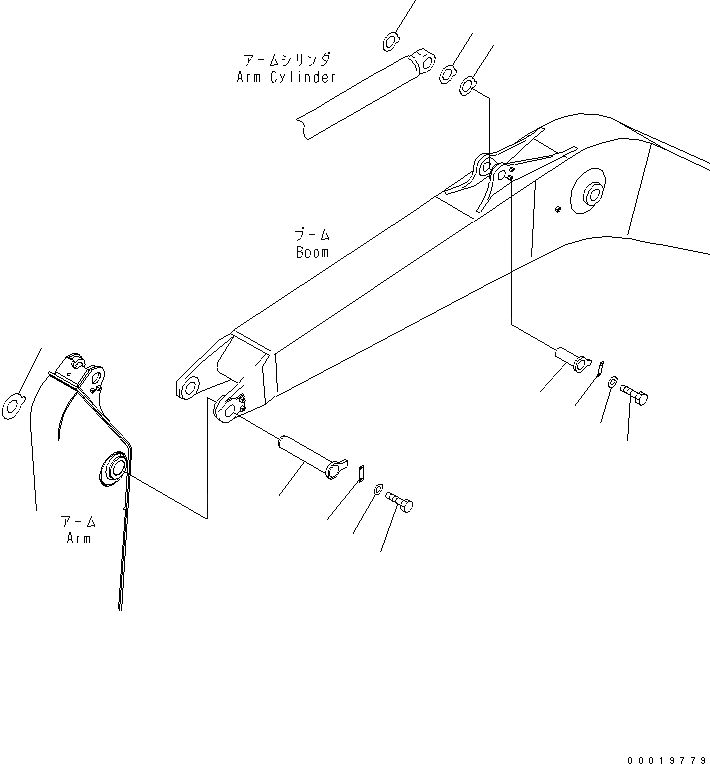 アームシリンダ
Arm Cylinder

ブーム
Boom

アーム
Arm

00019779