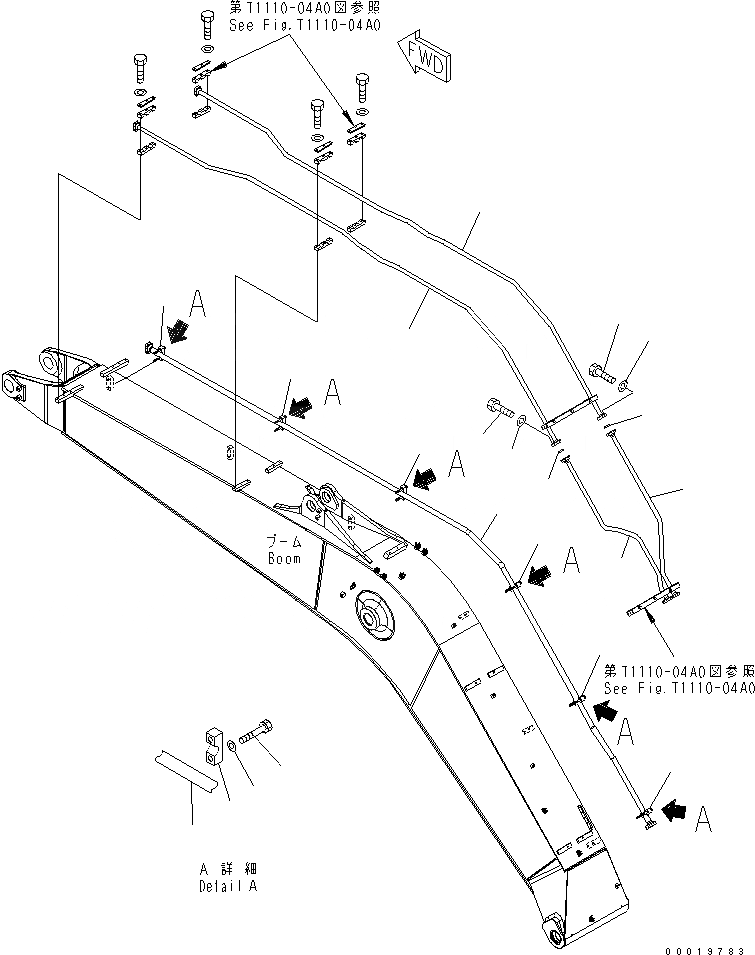 第T1110-04A0図参照
See Fig.T1110-04A0

FWD

A

A

A

A

ブーム
Boom

第T1110-04A0図参照
See Fig.T1110-04A0

A

A

A 詳細
Detail A

00019783