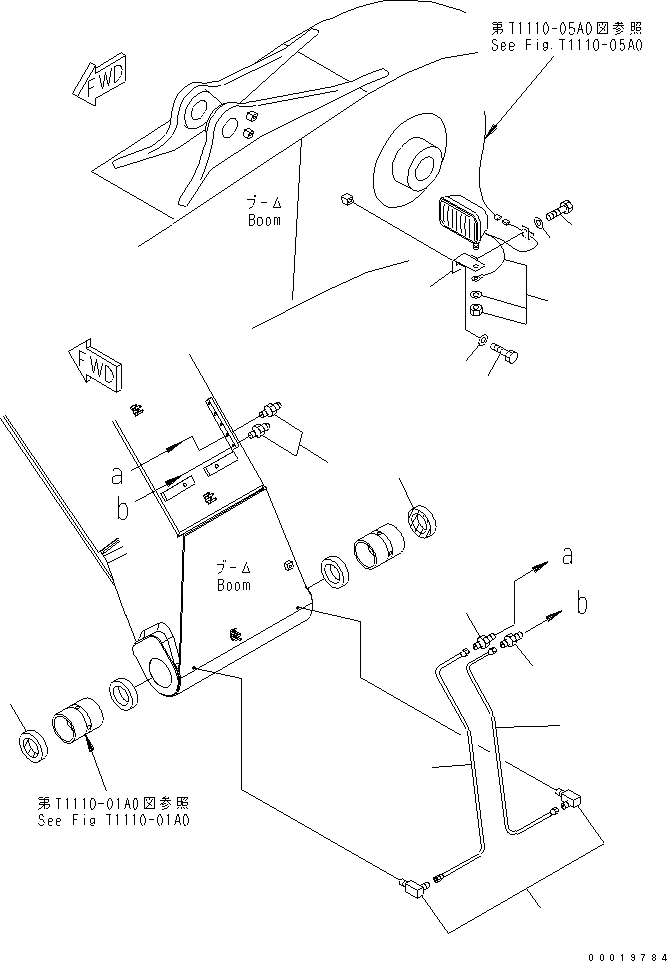 第T1110-05A0図参照
See Fig.T1110-05A0

FWD

ブーム
Boom

FWD

a
b

ブーム
Boom

a
b

第T1110-01A0図参照
See Fig T1110-01A0

00019784