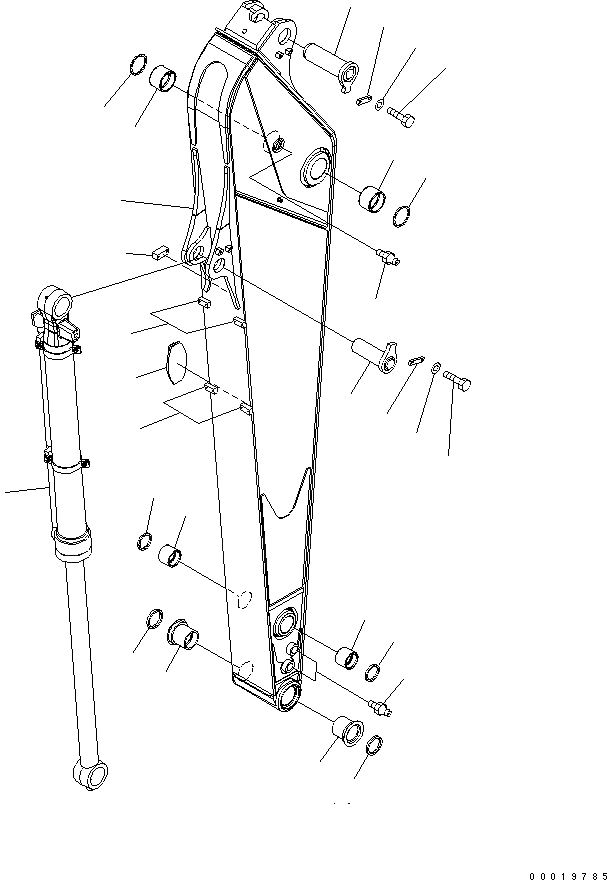 00019785