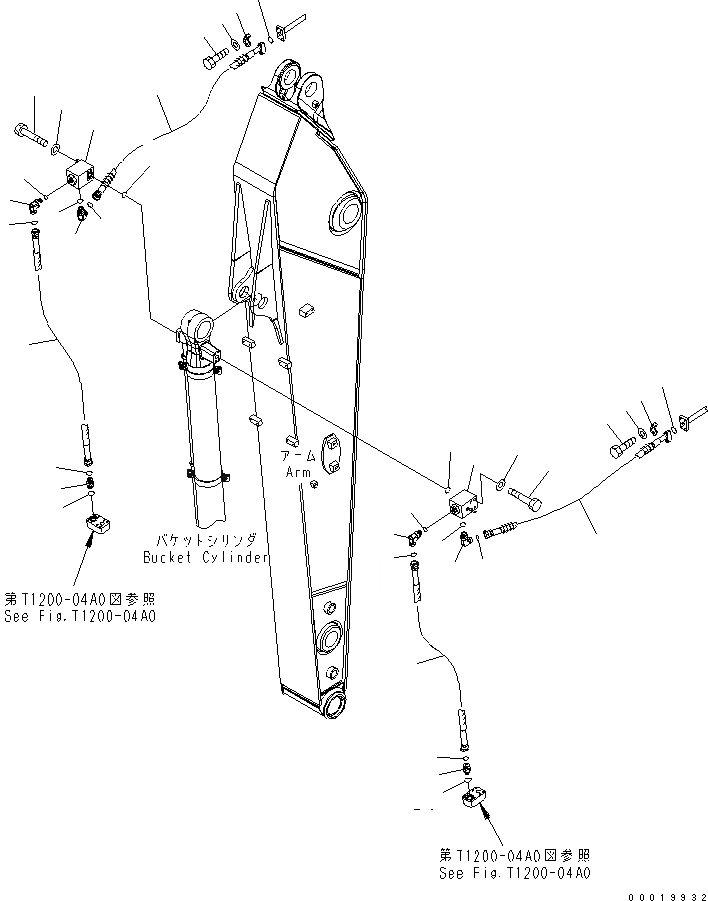 アーム
Arm

バケットシリンダ
Bucket Cylinder

第T1200-04A0図参照
See Fig.T1200-04A0

第T1200-04A0図参照
See Fig.T1200-04A0

00019932