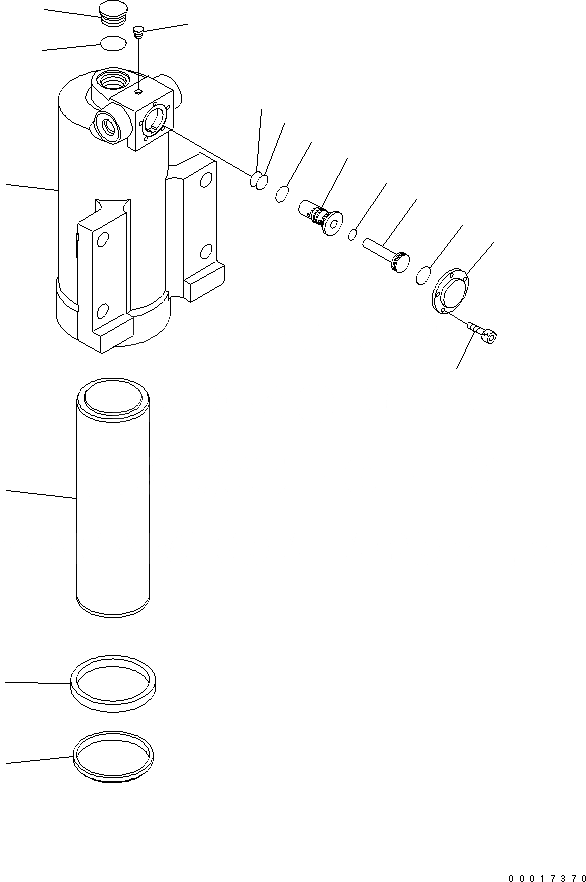 00017370