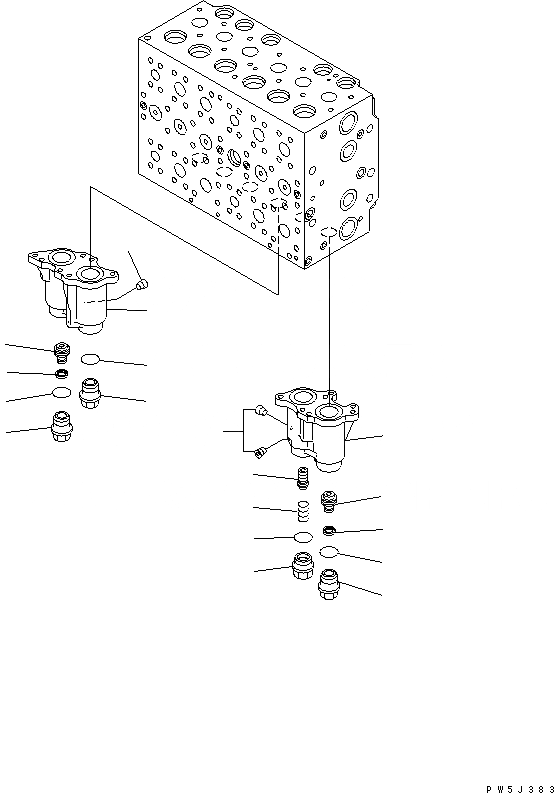 PW5J383