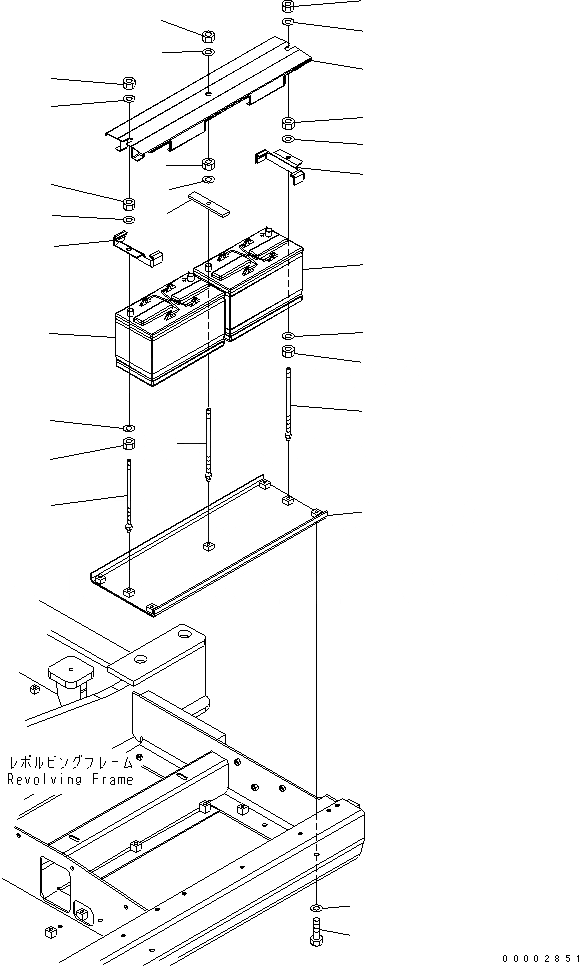 レボルビングフレーム
Revolving Frame

00002851