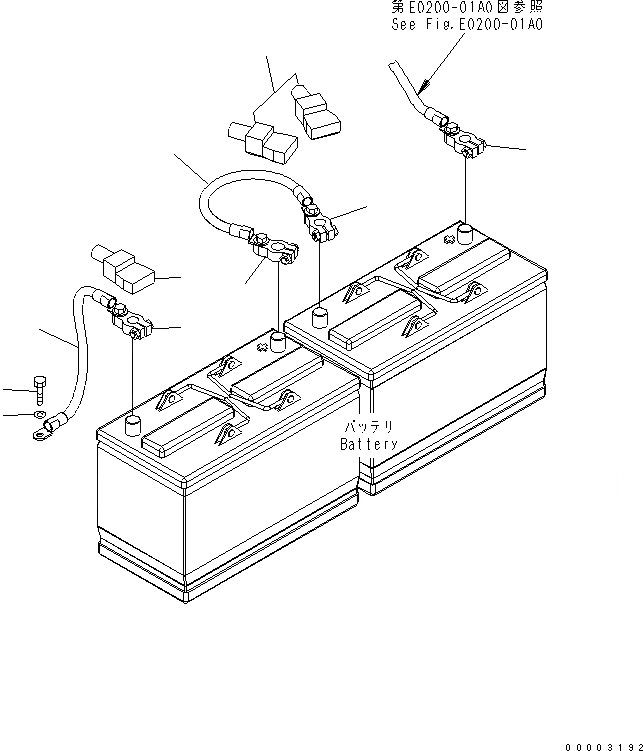 第E0200-01A0図参照
See Fig.E0200-01A0

バッテリ
Battery

00003192