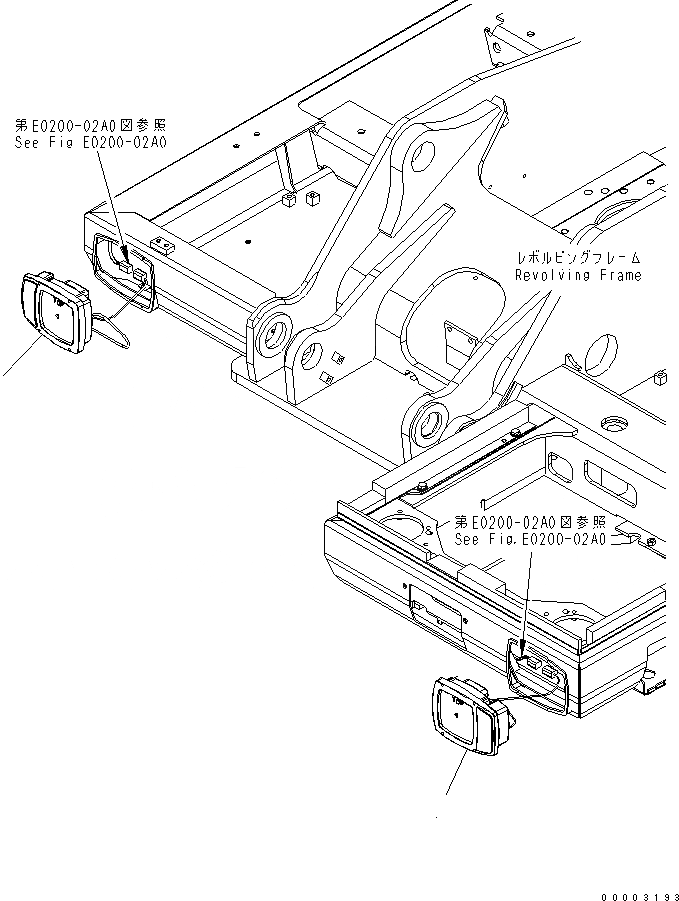 第E0200-02A0図参照
See Fig E0200-02A0

レボルビングフレーム
Revolving Frame

第E0200-02A0図参照
See Fig.E0200-02A0

00003193