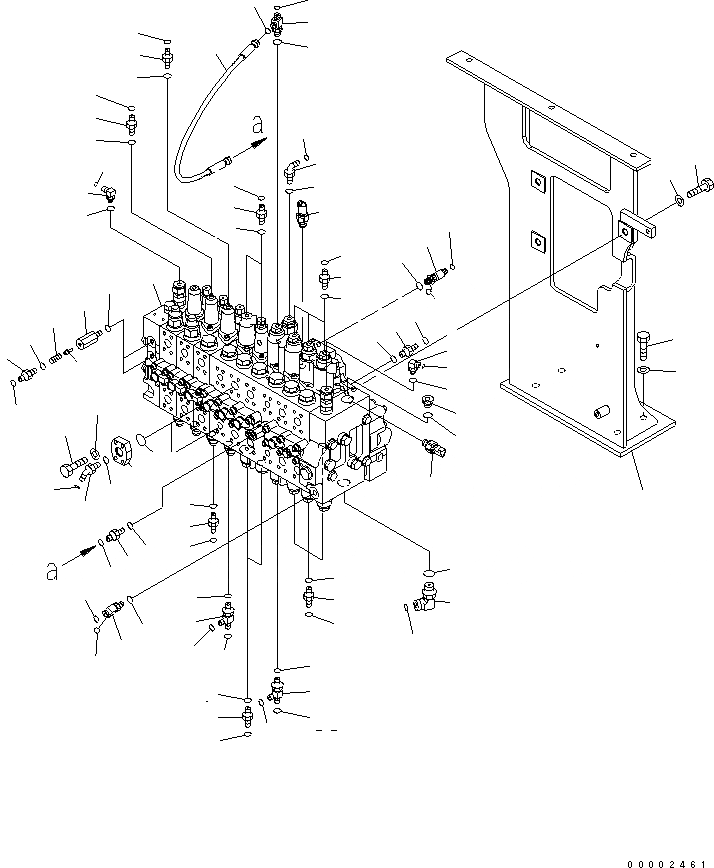 a

a

00002461