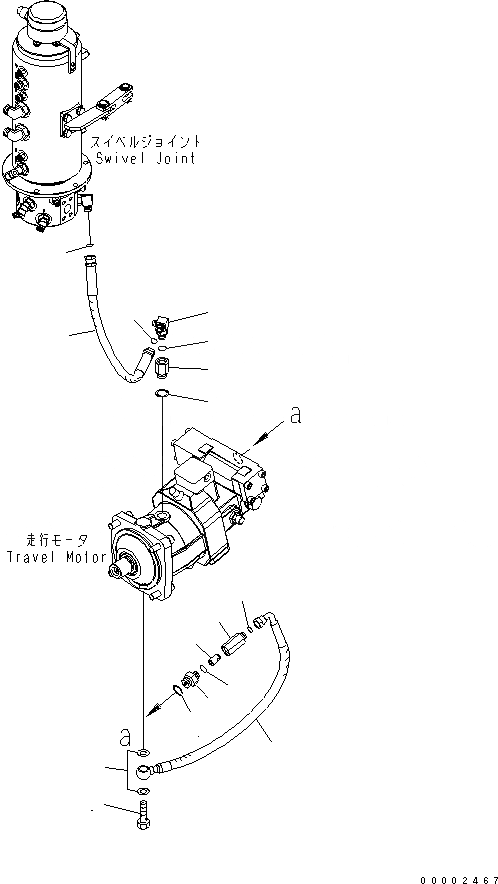 スイベルジョイント
Swivel Joint

a

走行モータ
Travel Motor

a

00002467