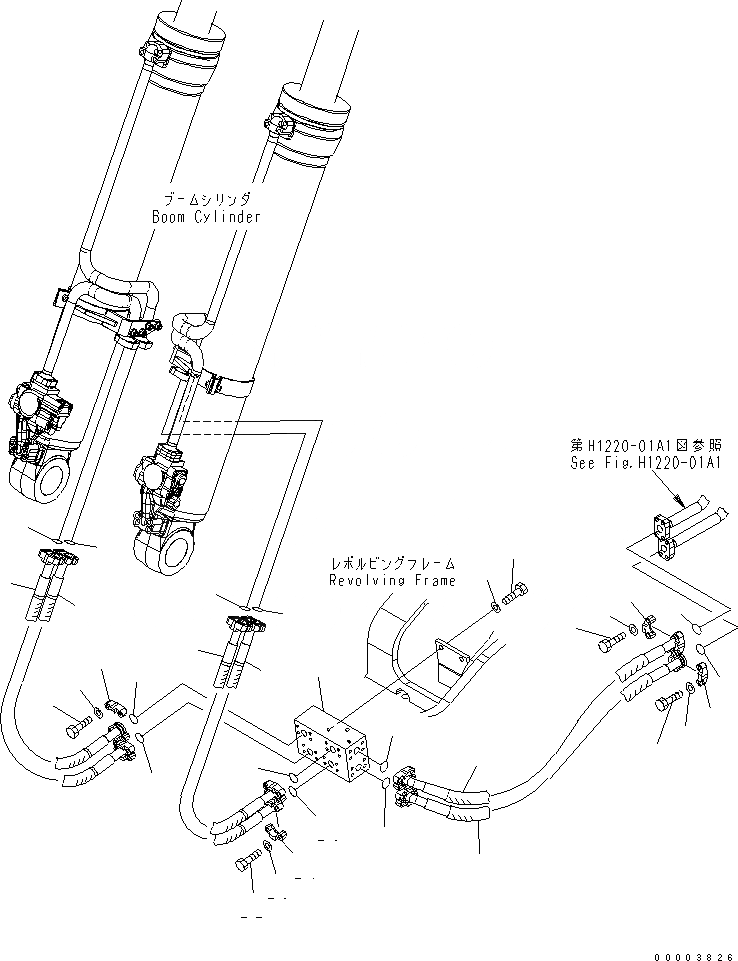 ブームシリンダ
Boom Cylinder

第H1220-01A1図参照
See Fig.H1220-01A1

レボルビングフレーム
Revolving Frame

00003826